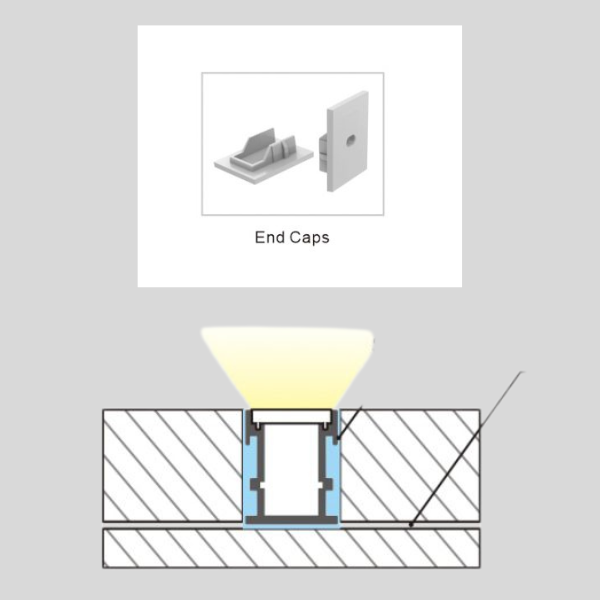 End Caps